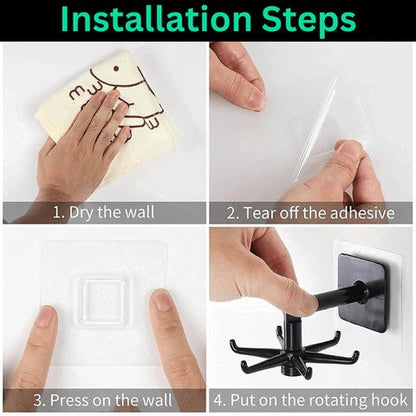 Installation Steps

1. Dry the wall

2. Tear off the adhesive

3. Press on the wall

4. Put on the rotating hook