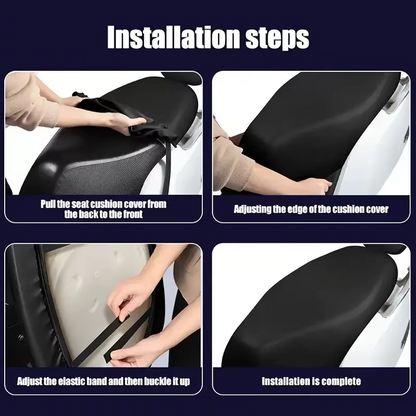 Installation steps

Pull the seat cushion cover from the back to the front

Adjusting the edge of the cushion cover

Adjust the elastic band and then buckle it up

Installation is complete