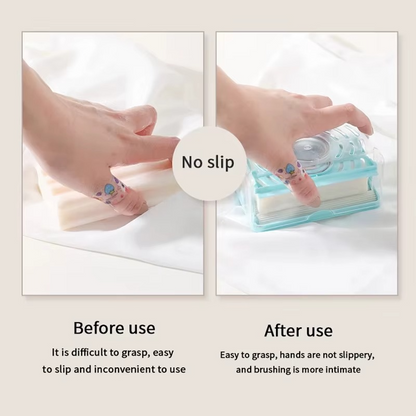 No slip

Before use

It is difficult to grasp, easy to slip and inconvenient to use

After use

Easy to grasp, hands are not slippery, and brushing is more intimate