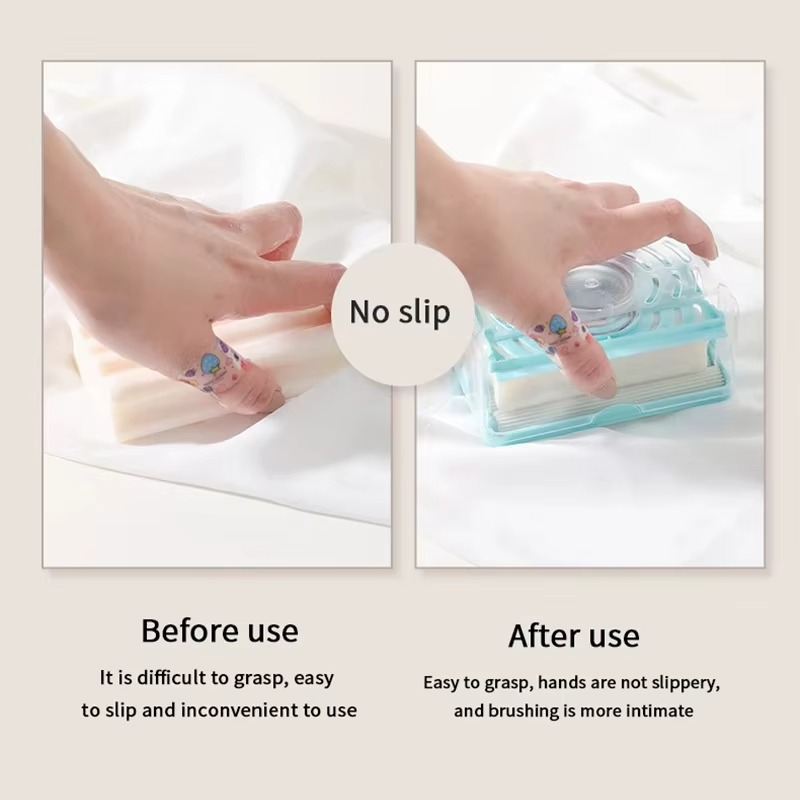 No slip

Before use

It is difficult to grasp, easy to slip and inconvenient to use

After use

Easy to grasp, hands are not slippery, and brushing is more intimate