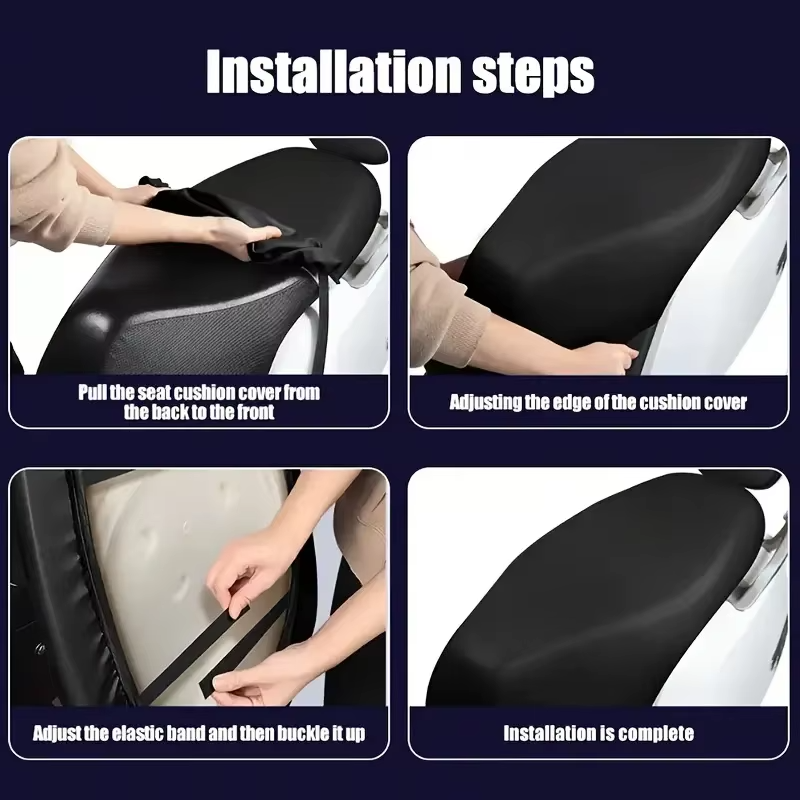 Installation steps

Pull the seat cushion cover from the back to the front

Adjusting the edge of the cushion cover

Adjust the elastic band and then buckle it up

Installation is complete